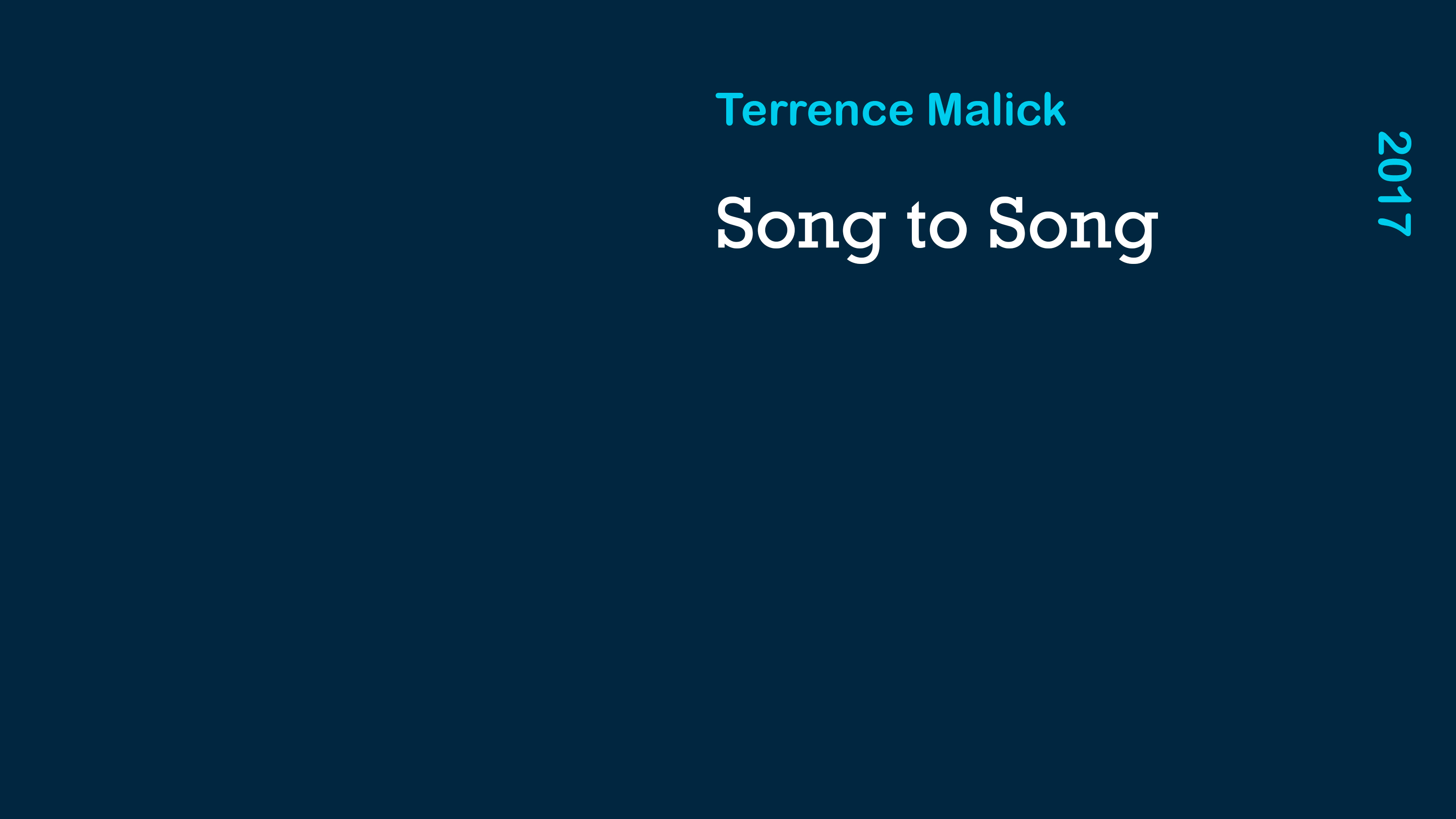 Terrence Malick

Song to Song

2017